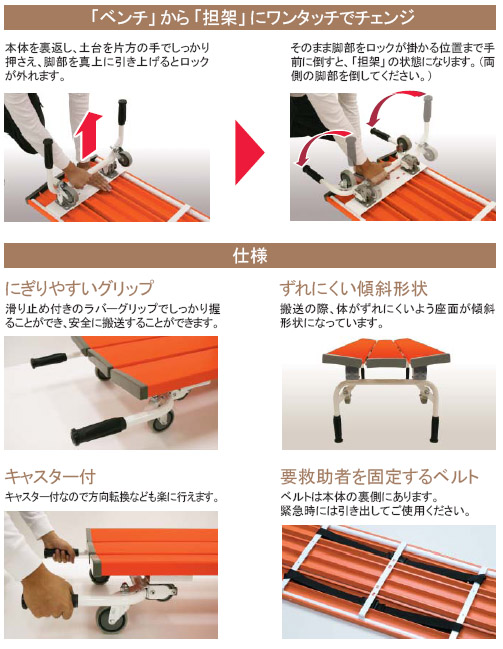 「ベンチ」から「担架」にワンタッチでチェンジ

本体を裏返し、土台を片方の手でしっかり押さえ、脚部を真上に引き上げるとロックが外れます。

そのまま脚部をロックが掛かる位置まで手前に倒すと、「担架」の状態になります。（両側の脚部を倒してください。）

仕様

にぎりやすいグリップ
滑り止め付きのラバーグリップでしっかり握ることができ、安全に搬送することができます。

ずれにくい傾斜形状
搬送の際、体がずれにくいよう座面が傾斜形状になっています。

キャスター付
キャスター付なので方向転換なども楽に行えます。

要救助者を固定するベルト
ベルトは本体の裏側にあります。
緊急時には引き出してご使用ください。