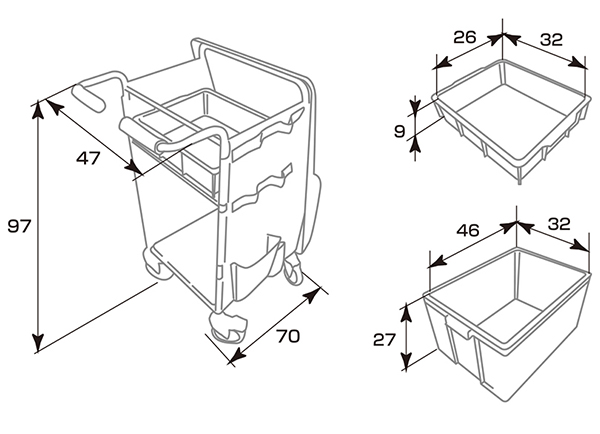 47

97

70

26

32

9

46

32

27