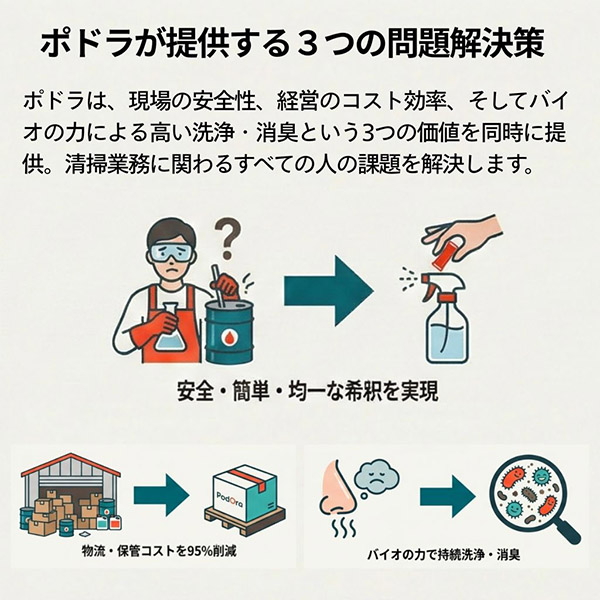 ポドラが提供する３つの問題解決策

ポドラは、現場の安全性、経営のコスト効率、そしてバイオの力による高い洗浄・消臭という3つの価値を同時に提供。清掃業務に関わるすべての人の課題を解決します。

?

安全・簡単・均一な希釈を実現

PodOra

物流・保管コストを95%削減

バイオの力で持続洗浄・消臭