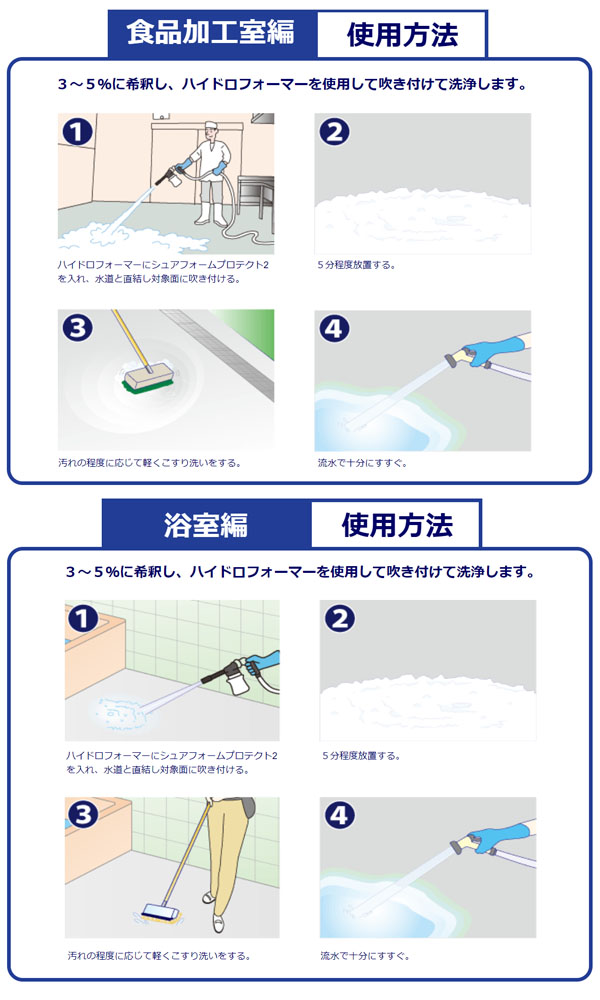 食品加工室編　使用方法

3～5%に希釈し、ハイドロフォーマーを使用して吹き付けて洗浄します。

1
ハイドロフォーマーにシュアフォームプロテクト2を入れ、水道と直結し対象面に吹き付ける。

2
5分程度放置する。

3
汚れの程度に応じて軽くこすり洗いをする。

4
流水で十分にすすぐ。

浴室編　使用方法

3～5%に希釈し、ハイドロフォーマーを使用して吹き付けて洗浄します。

1
ハイドロフォーマーにシュアフォームプロテクト2を入れ、水道と直結し対象面に吹き付ける。

2
5分程度放置する。

3
汚れの程度に応じて軽くこすり洗いをする。

4
流水で十分にすすぐ。