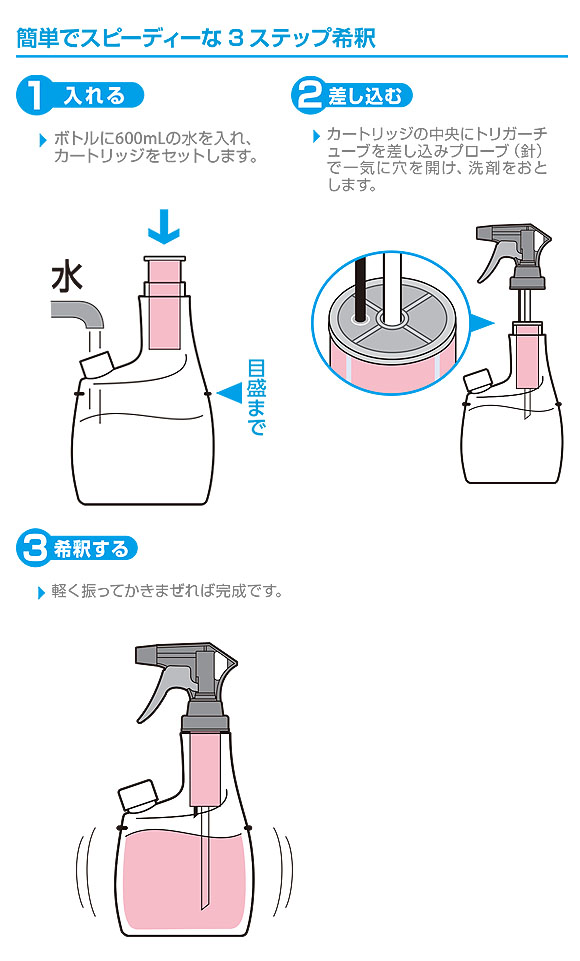 簡単でスピーディーな 3 ステップ希釈

1 入れる

ボトルに600mLの水を入れ、カートリッジをセットします。

水

目盛まで

2 差し込む

カートリッジの中央にトリガーチューブを差し込みプローブ（針）で一気に穴を開け、洗剤をおとします。

3 希釈する

軽く振ってかきまぜれば完成です。