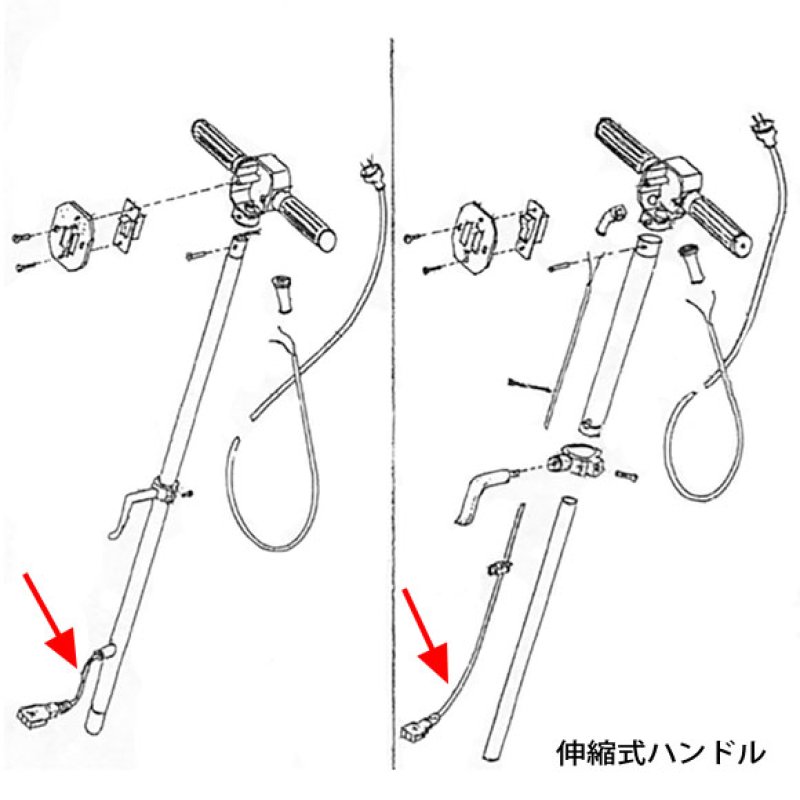 伸縮式ハンドル