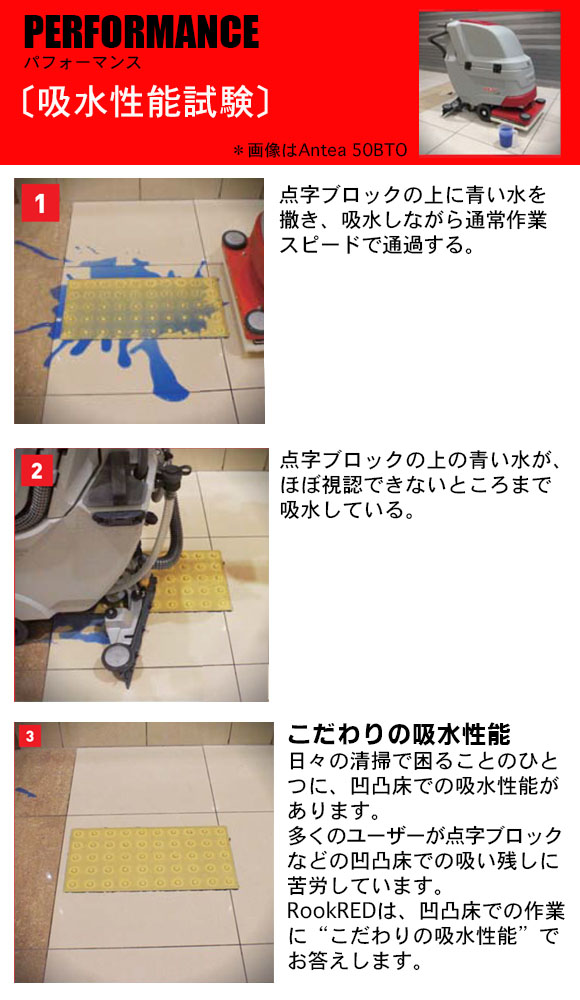 PERFORMANCE
パフォーマンス
〔吸水性能試験〕
＊画像はAntea 50BTO

1
点字ブロックの上に青い水を撒き、吸水しながら通常作業スピードで通過する。

2
点字ブロックの上の青い水が、ほぼ視認できないところまで吸水している。

3
こだわりの吸水性能
日々の清掃で困ることのひとつに、凹凸床での吸水性能があります。
多くのユーザーが点字ブロックなどの凹凸床での吸い残しに苦労しています。
RookREDは、凹凸床での作業に“こだわりの吸水性能”でお答えします。